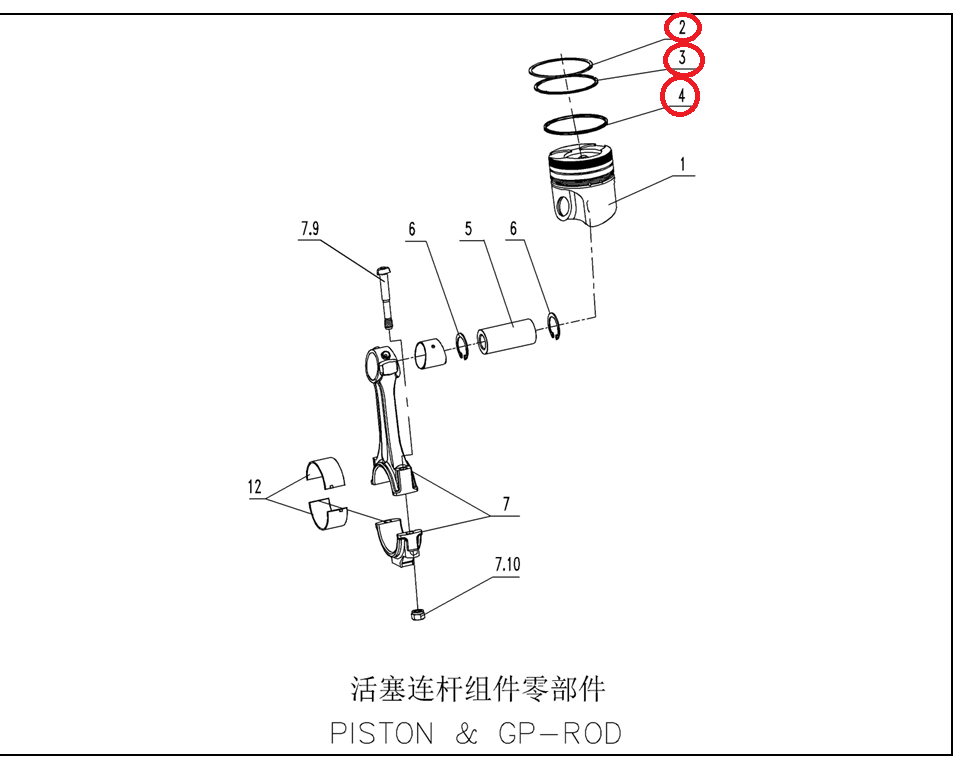 2
3
4
1
7.9
6
5
6
12
7
7.10
活塞连杆组件零部件
PISTON & GP-ROD