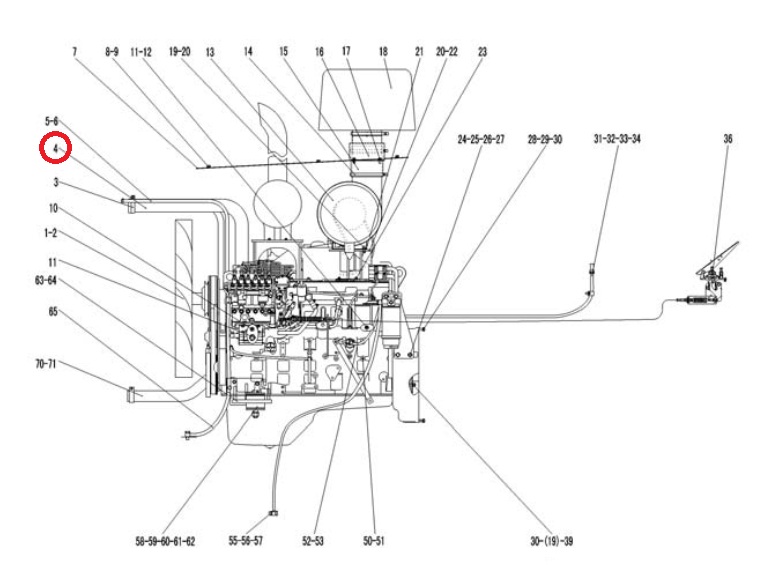 7
8-9
11-12
19-20
13
14
15
16
17
18
21
20-22
23
5-6
4
3
10
1-2
11
63-64
65
70-71
24-25-26-27
28-29-30
31-32-33-34
36
58-59-60-61-62
55-56-57
52-53
50-51
30-(19)-39