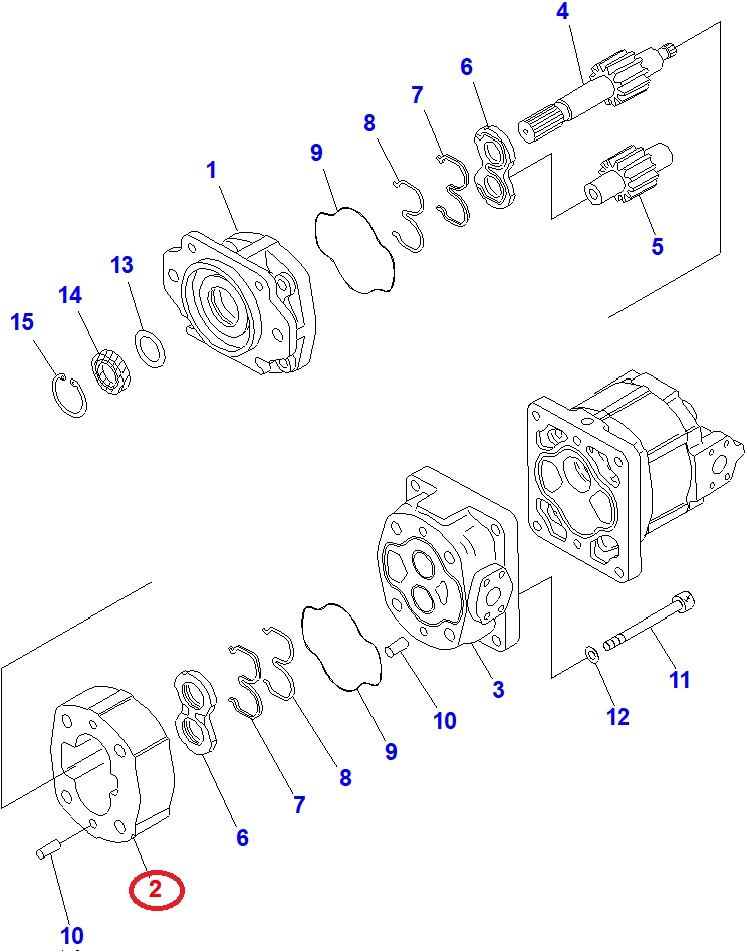 4
6
7
8
9
1
5
13
14
15
3
11
12
10
9
8
7
6
2
10