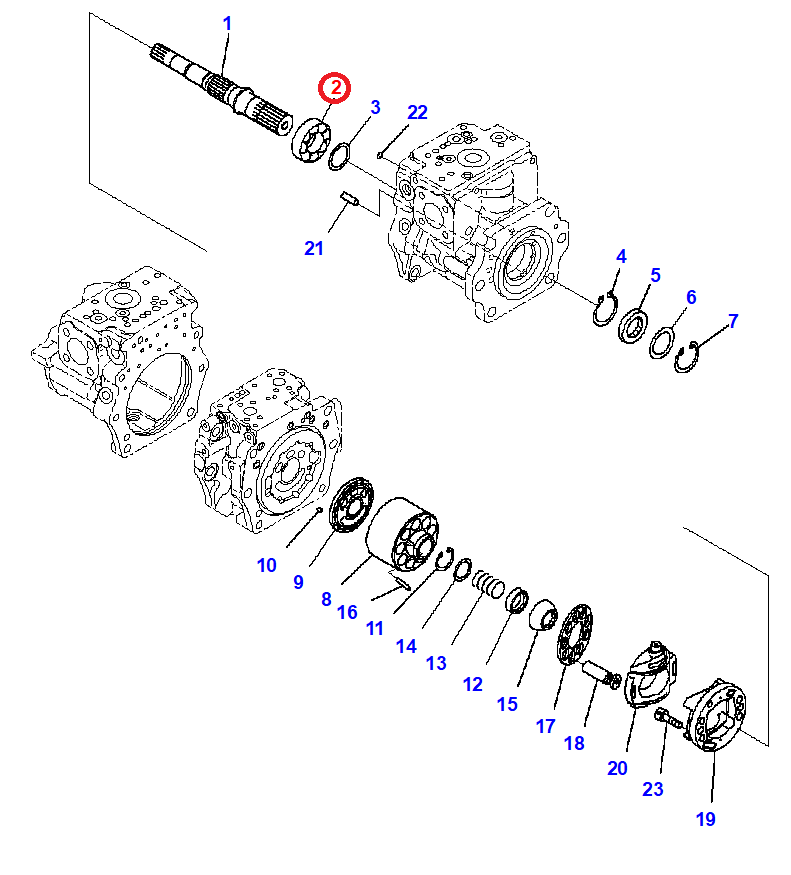 1
2
3
22
21
4
5
6
7
10
9
8
16
11
14
13
12
15
17
18
20
23
19