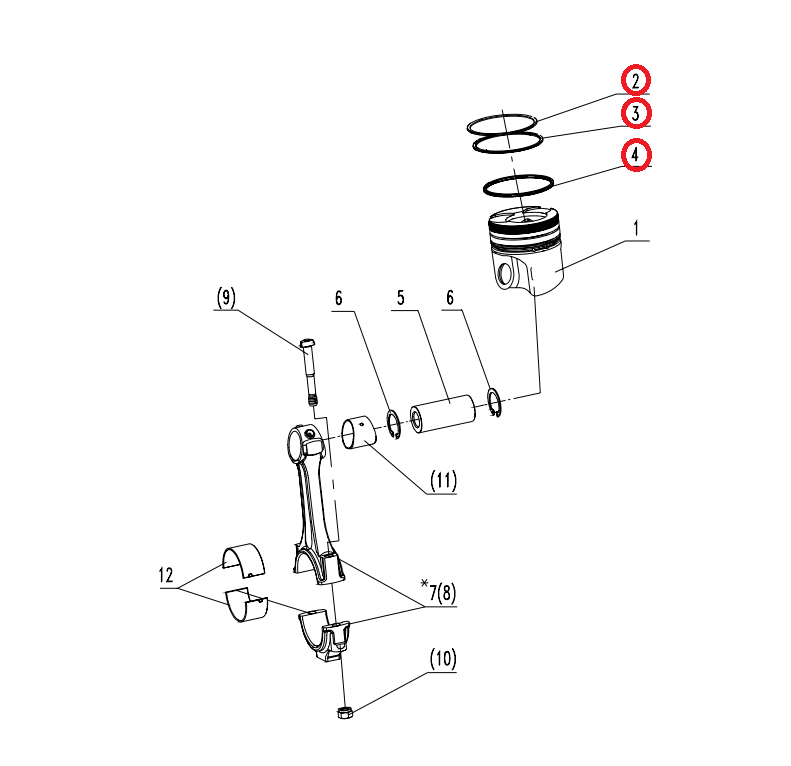 2
3
4
1
(9)
6
5
6
(11)
12
*7(8)
(10)