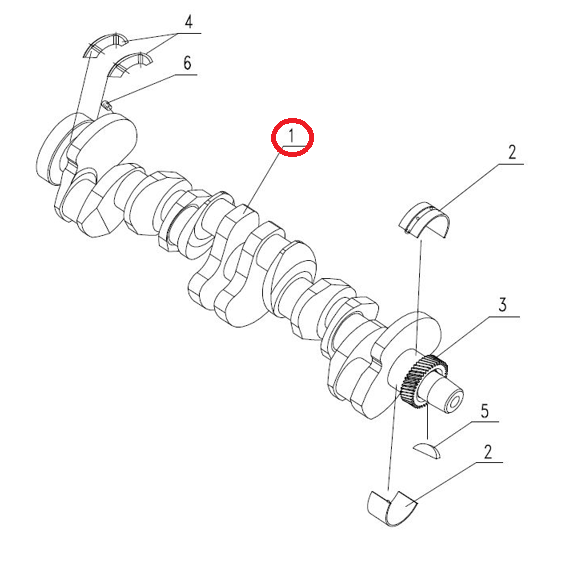 4
6
1
2
3
5
2