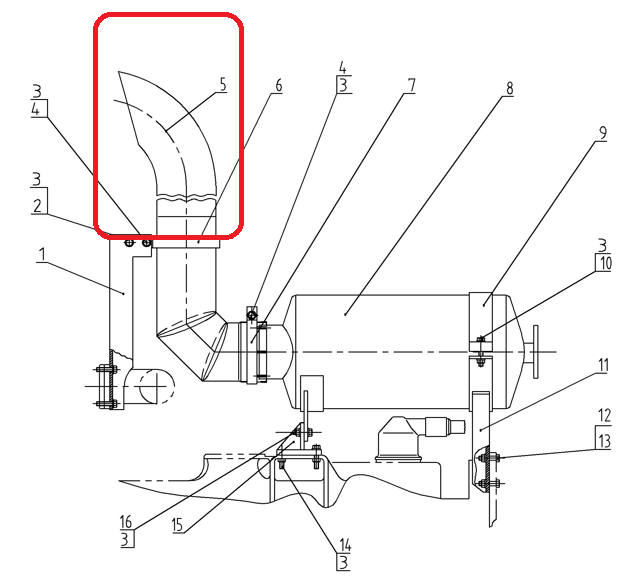 3
4
3
2
1
5
6
4
3
7
8
9
3
10
11
12
13
16
3
15
14
3