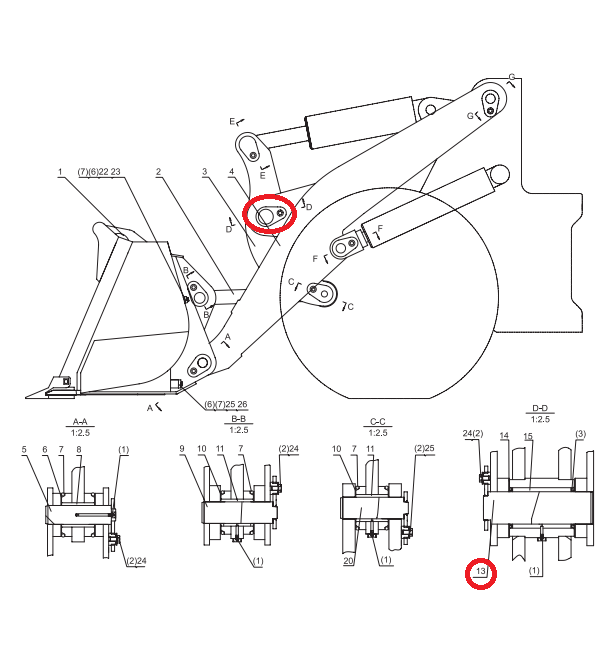 G
G
E
E
1
(7)(6)22 23
2
3
4
D
D
F
F
B
B
C
C
A
A
(6)(7)25 26

A-A
1:2.5
5 6 7 8 (1)
(2)24

B-B
1:2.5
9 10 11 7 (2)24
(1)

C-C
1:2.5
10 7 11 (2)25
20 (1)

D-D
1:2.5
24(2) 14 15 (3)
13
(1)