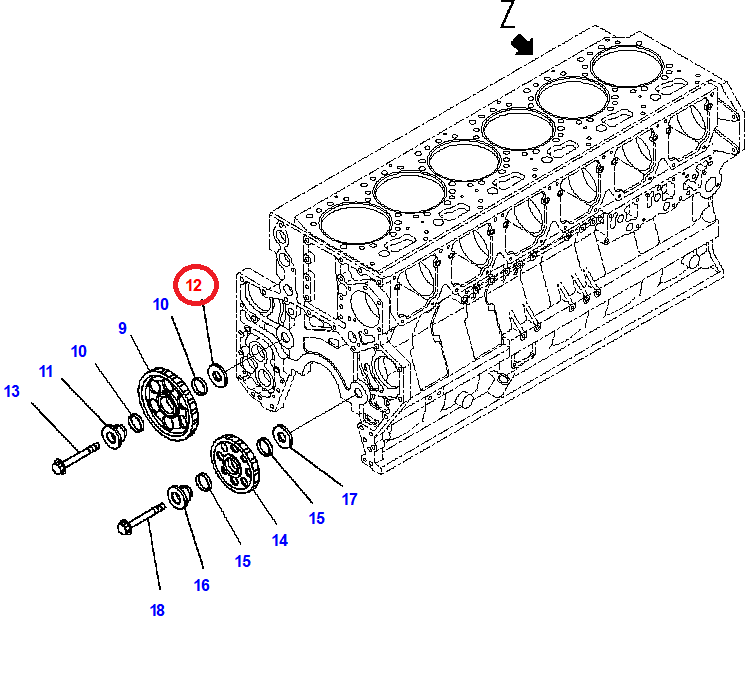 Z

12

10

9

10

11

13

17

15

14

15

16

18