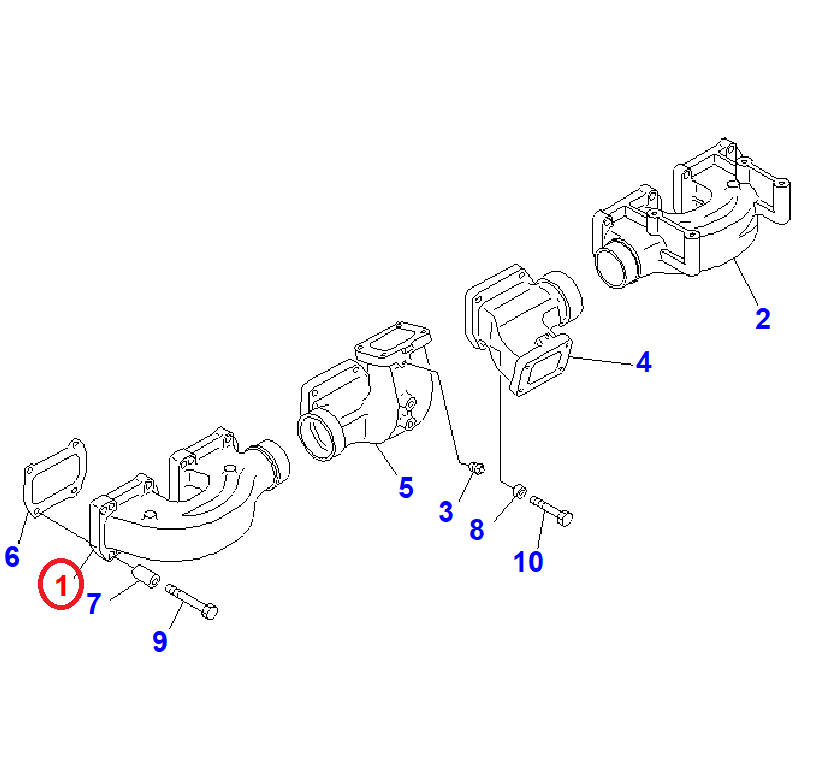 2
4
5
3
8
10
6
1
7
9