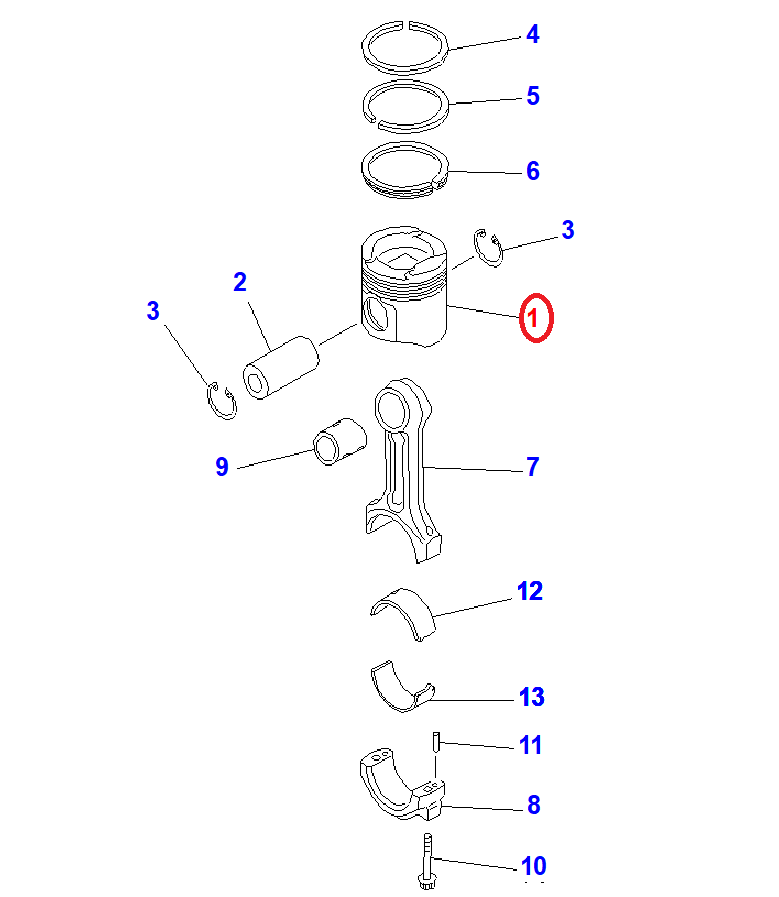 4
5
6
3
2
3
1
9
7
12
13
11
8
10