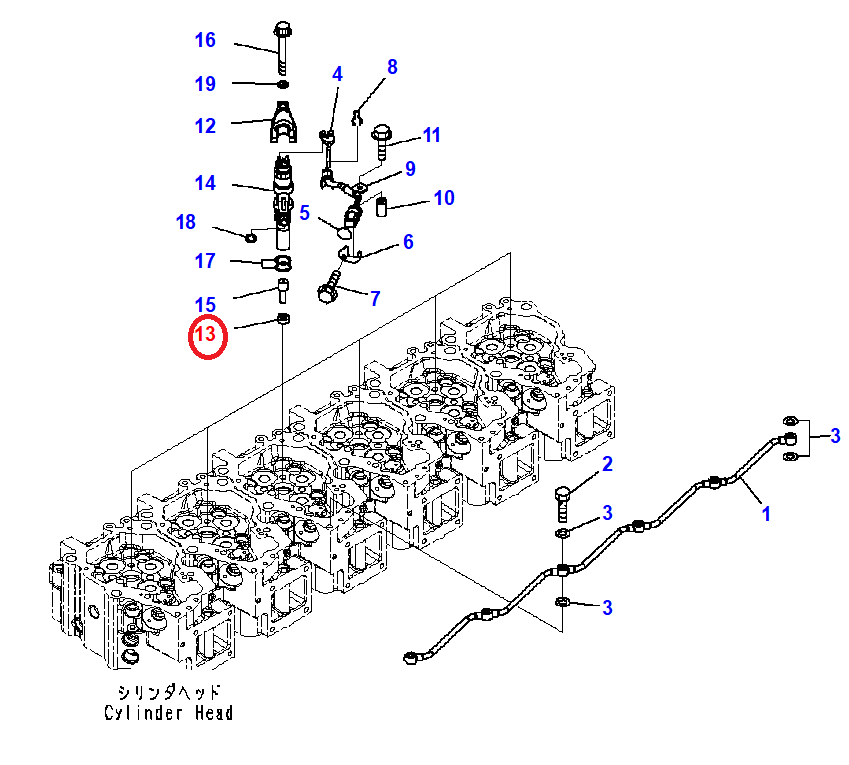 16
19
12
14
18
17
15
13
4
8
11
9
10
5
6
7
3
2
3
1
3

シリンダヘッド
Cylinder Head