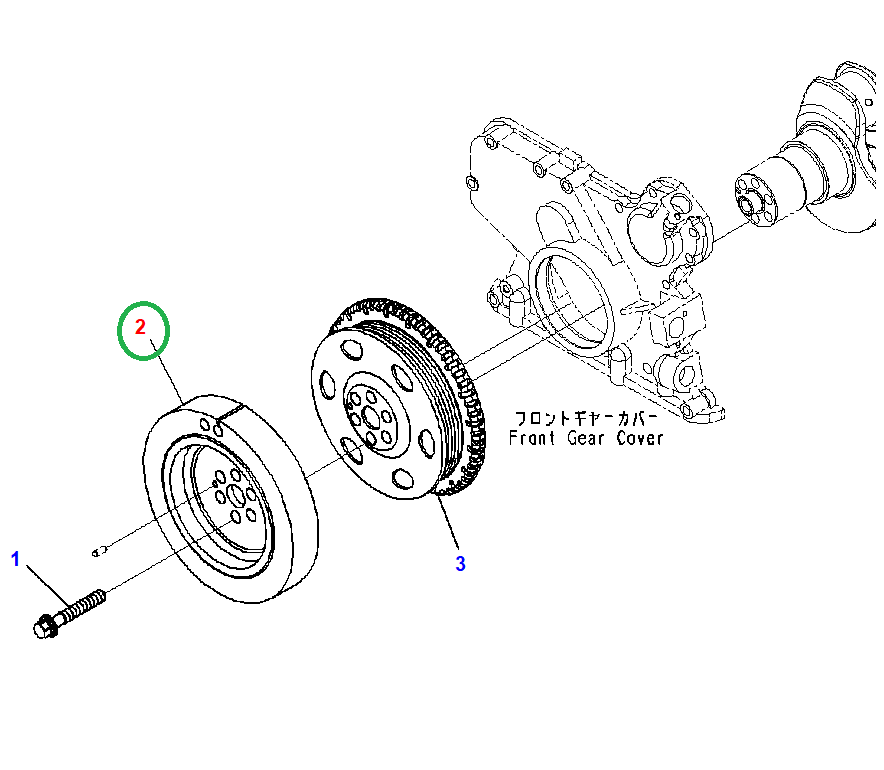 2

フロントギヤーカバー
Front Gear Cover

1

3