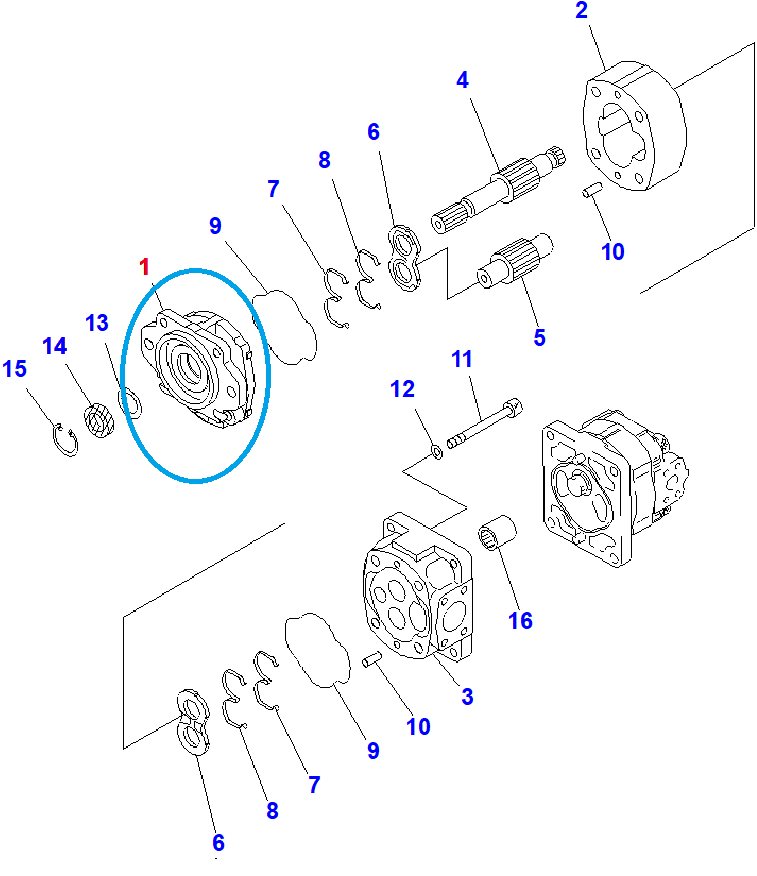 2
4
6
8
7
9
1
13
14
15
10
5
11
12
16
3
10
9
7
8
6