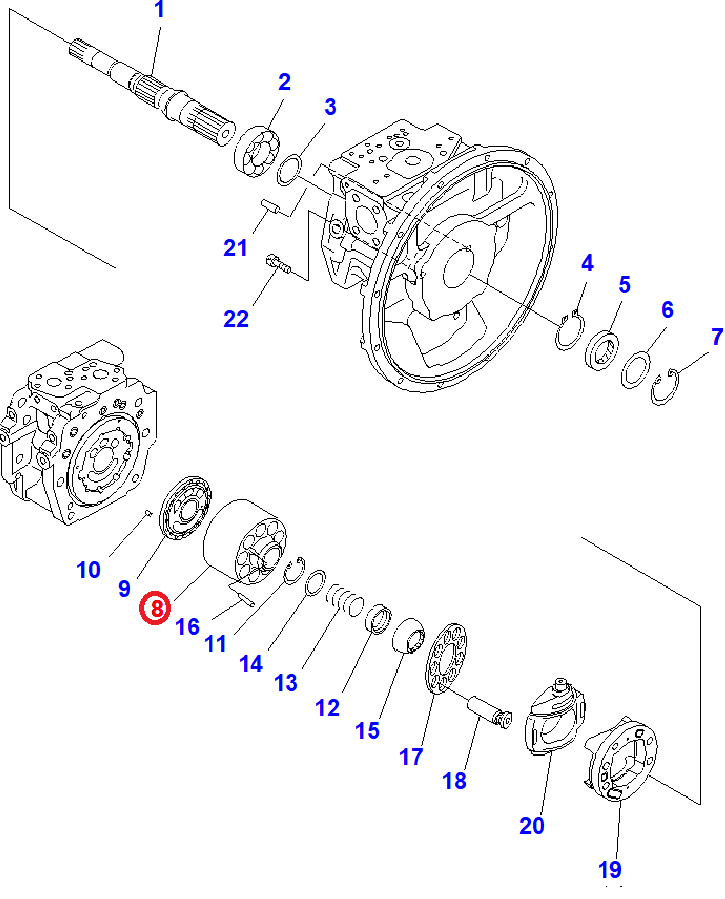 1
2
3
21
22
4
5
6
7
10
9
8
16
11
14
13
12
15
17
18
20
19