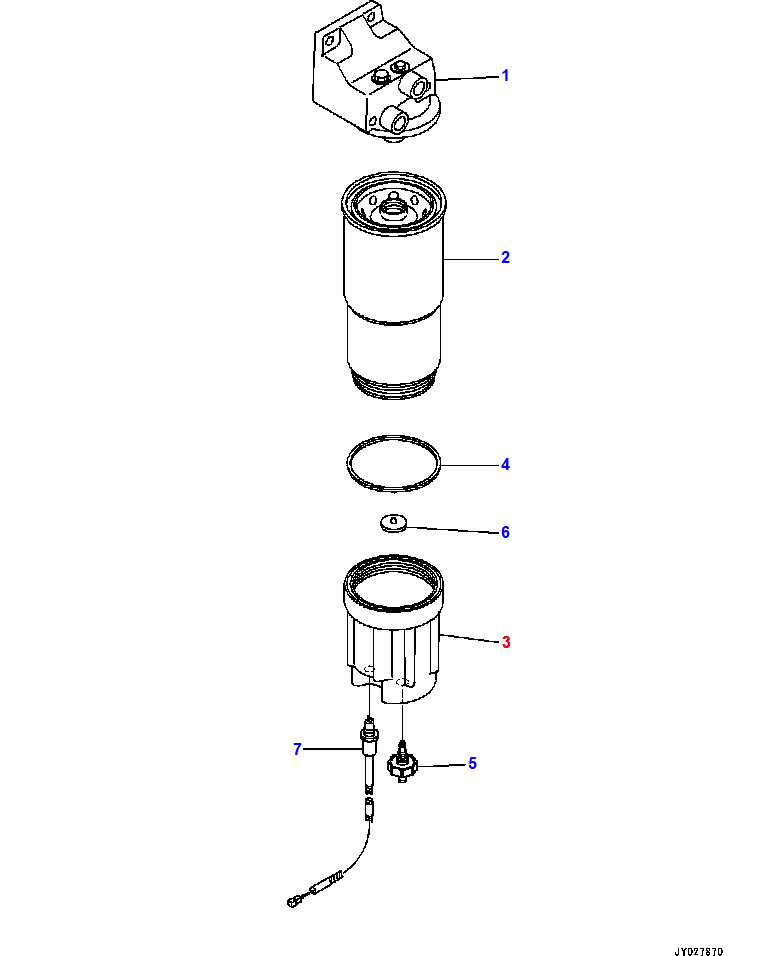 1
2
4
6
3
7
5
JY027870