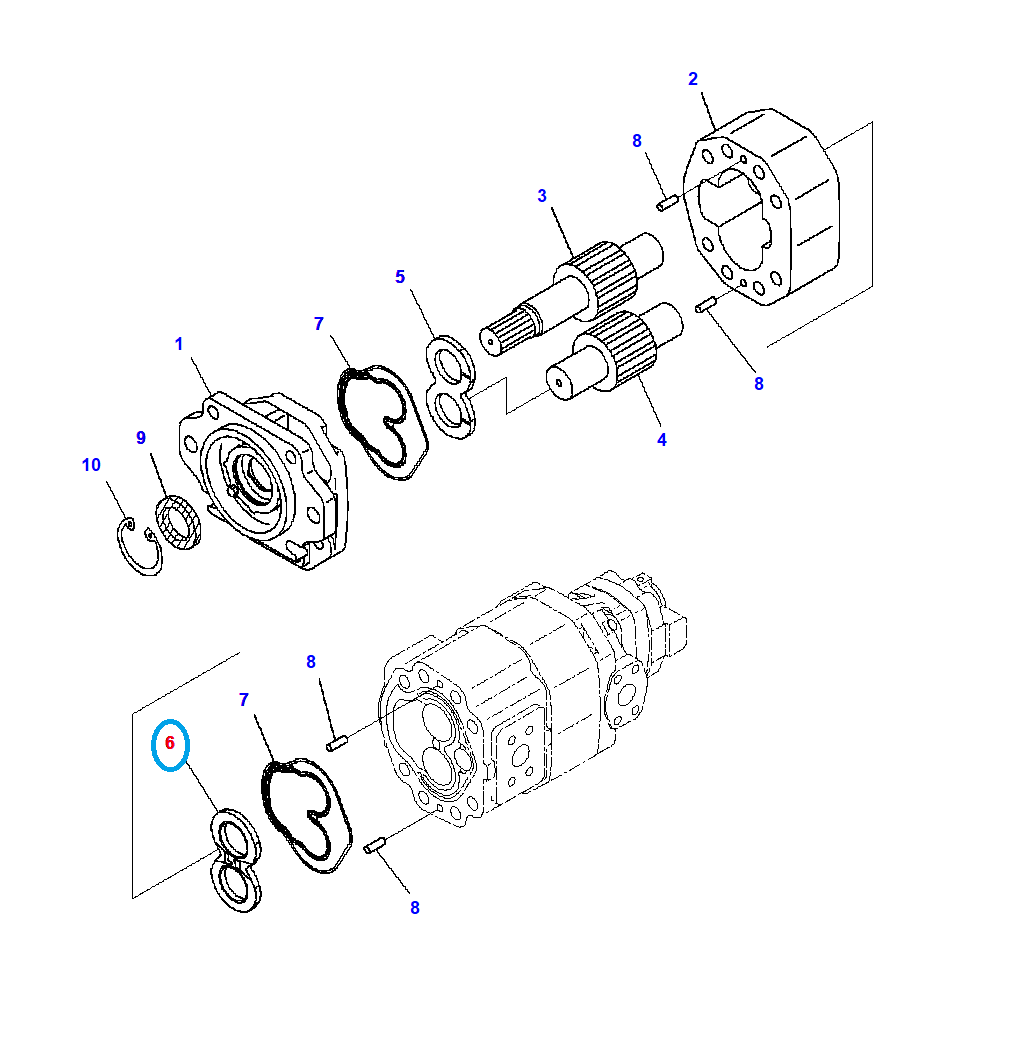 2
8
3
5
7
1
9
10
8
4
8
7
6
8