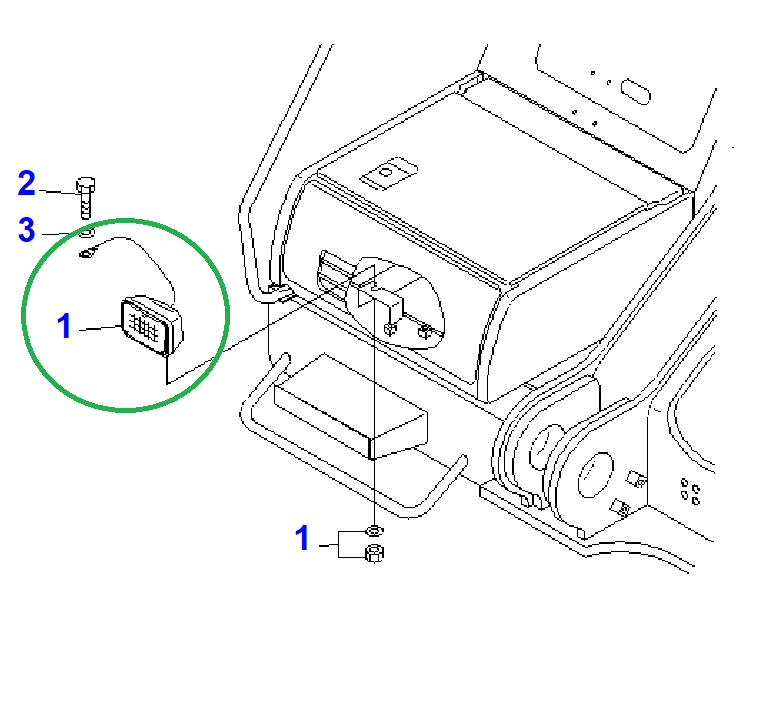 2
3
1
1