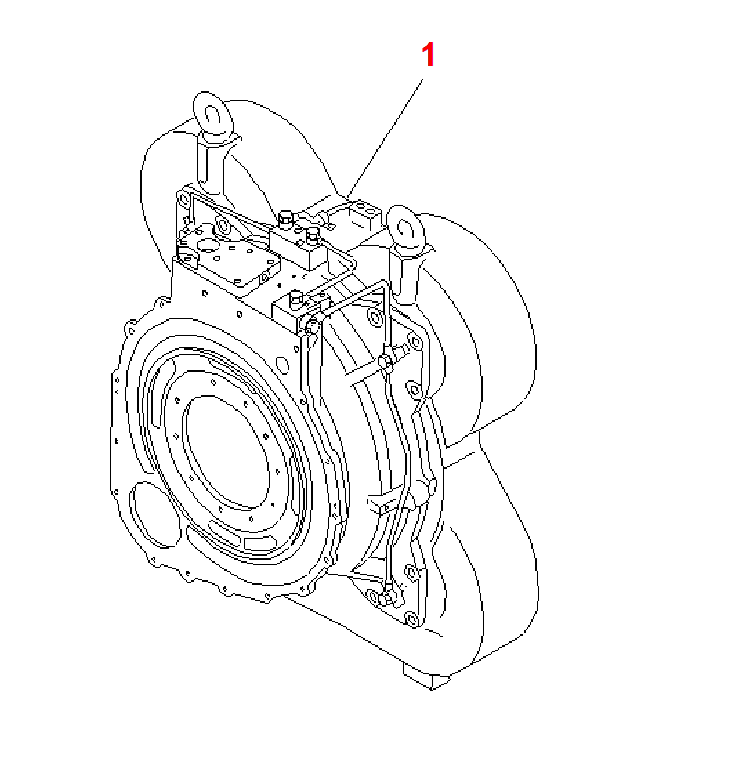 1