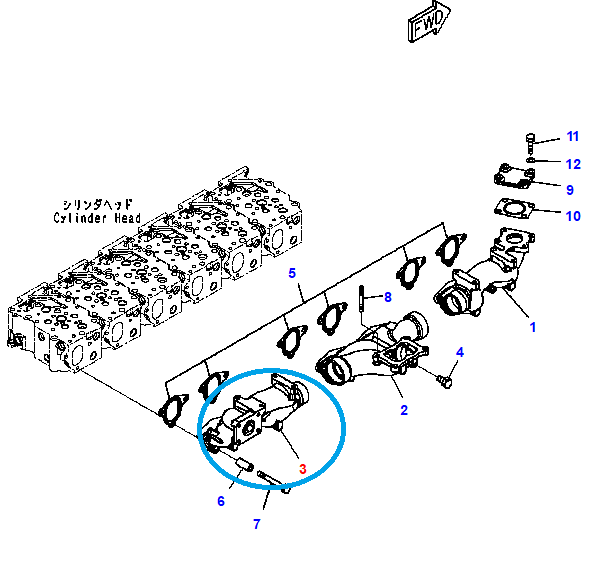 FWD

シリンダヘッド
Cylinder Head

11
12
9
10
5
8
1
4
2
3
6
7