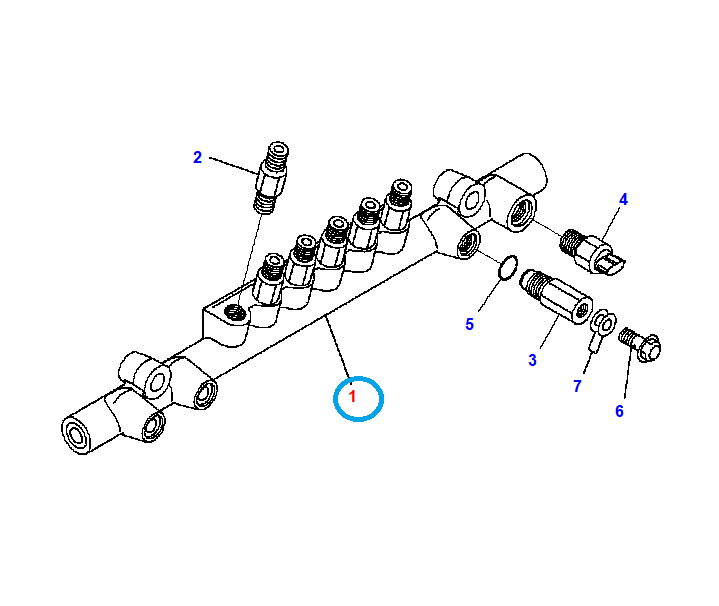 2
4
5
3
7
6
1