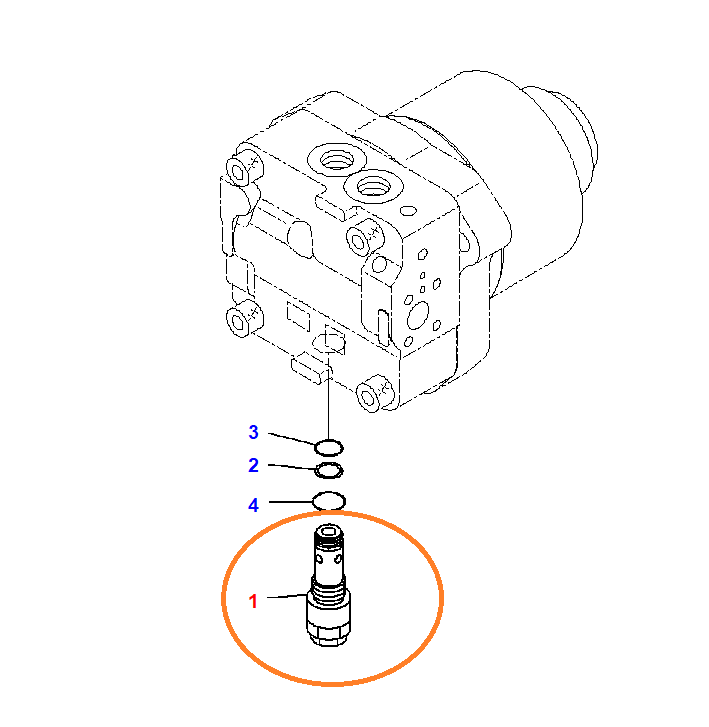 3
2
4
1