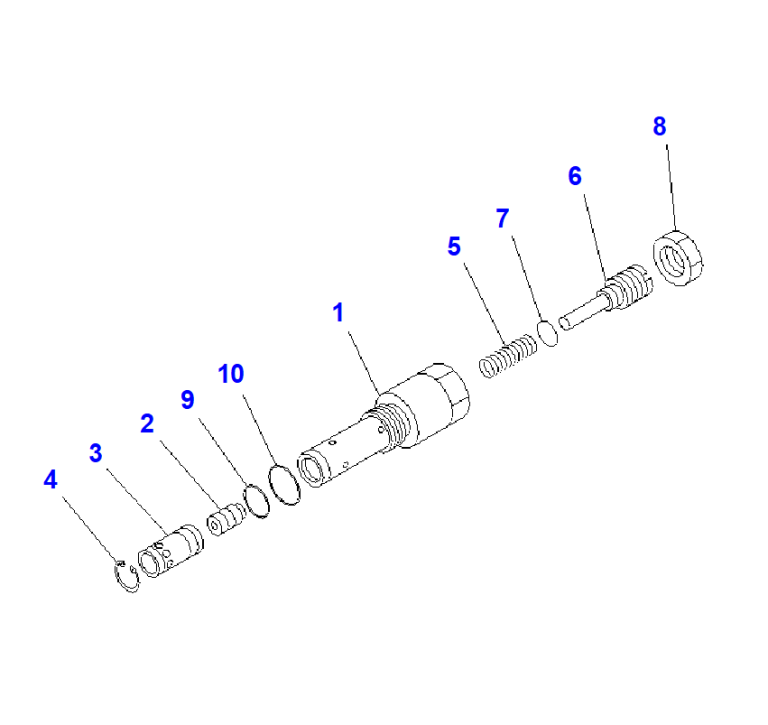 8
6
7
5
1
10
9
2
3
4